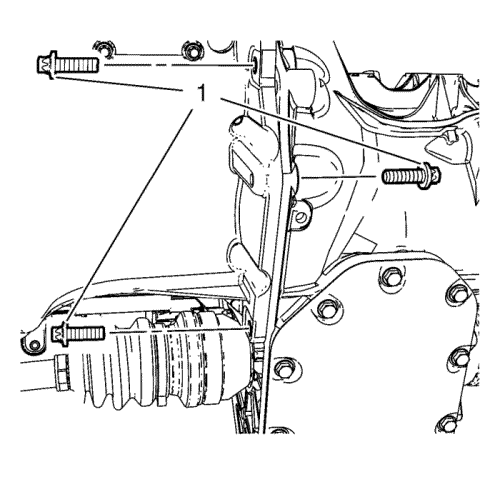 1