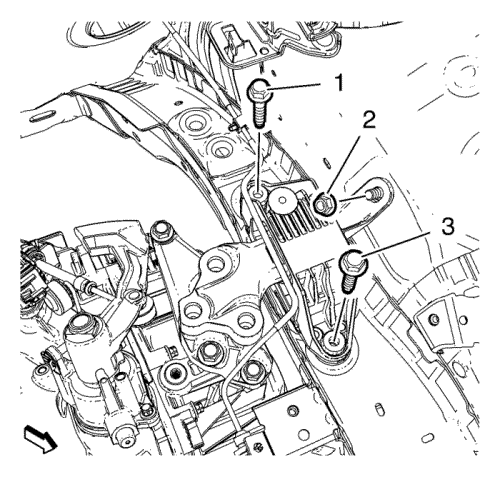 1
2
3