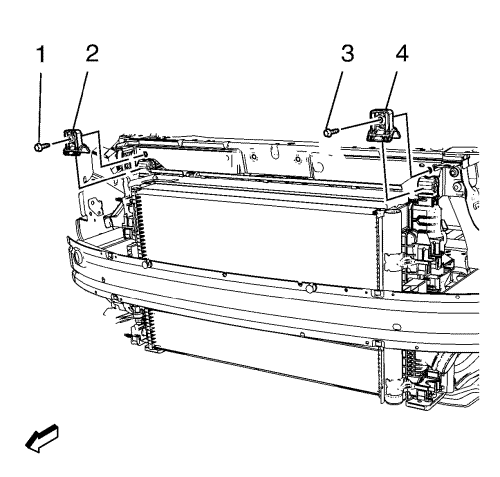 1 2 3 4