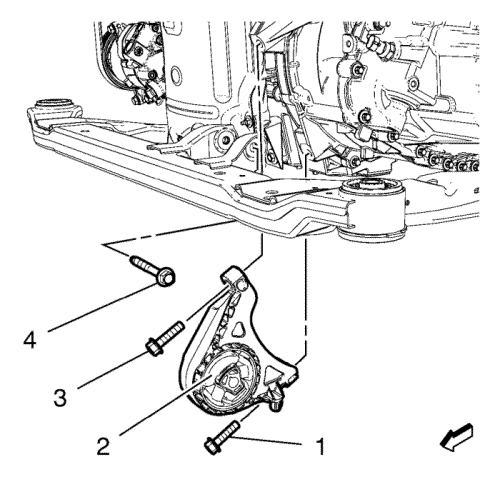 4
3
2
1