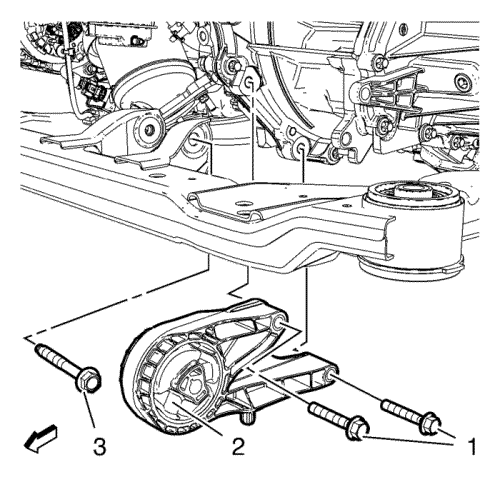 3
2
1