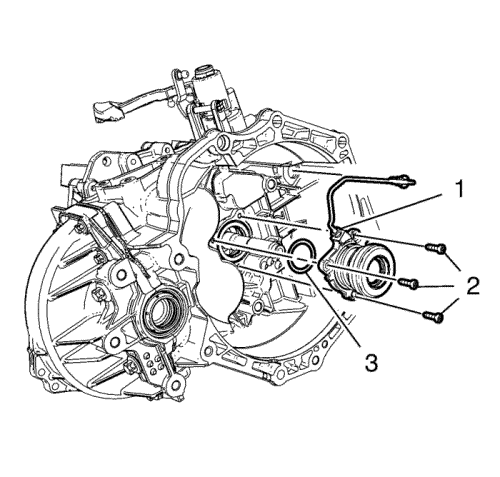 1
2
3