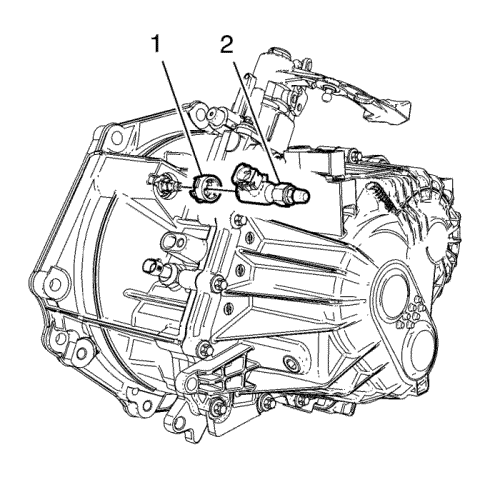 1
2