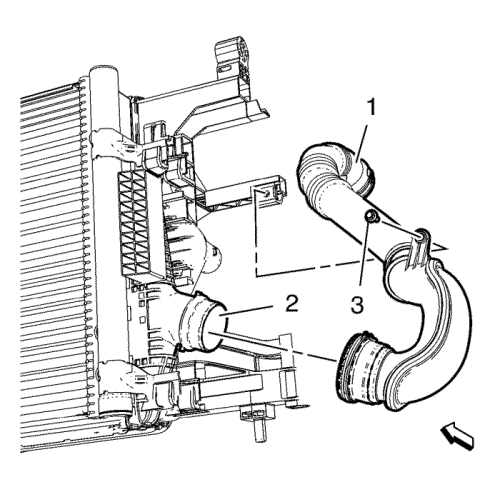 1
2
3