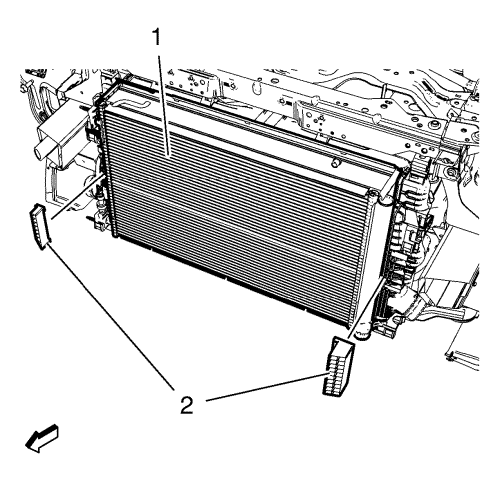 1

2