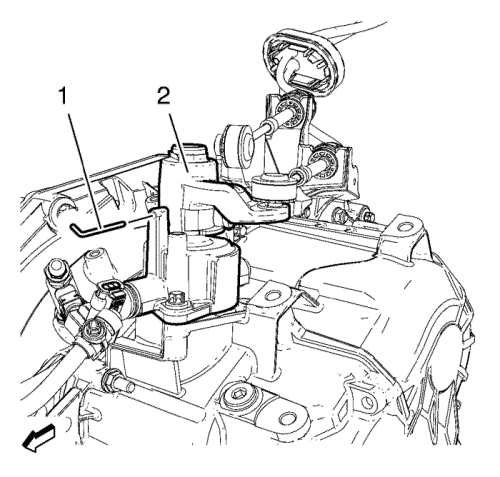 1
2