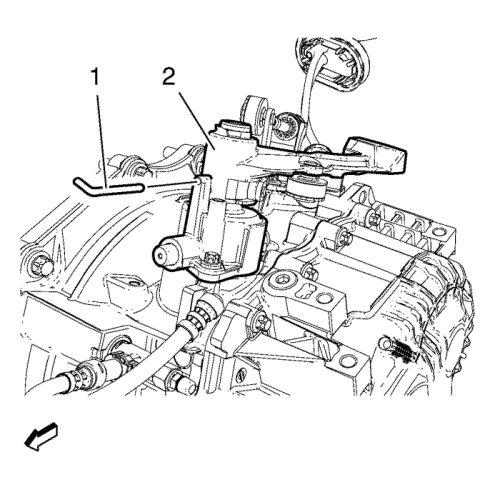 1
2