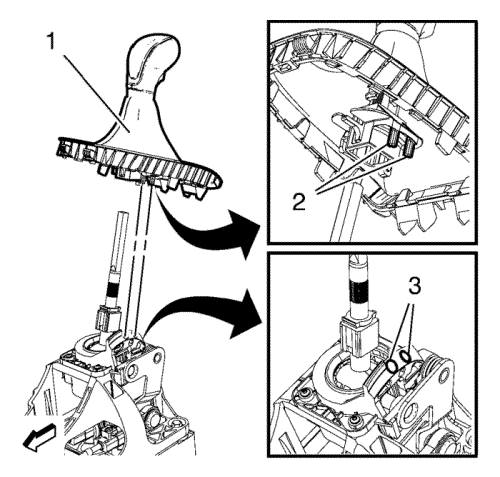 1

2

3