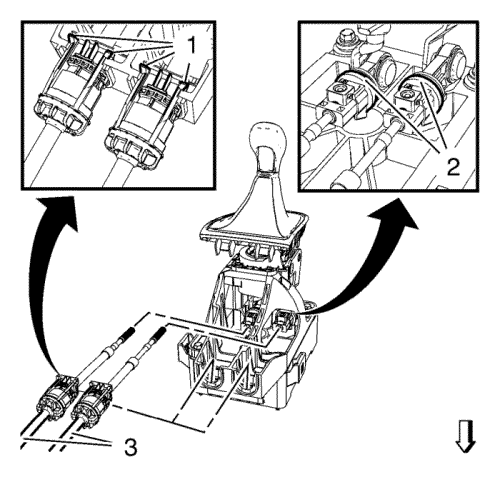 1
2
3