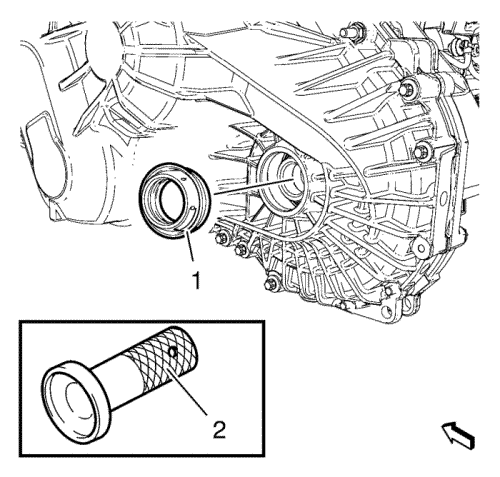 1

2