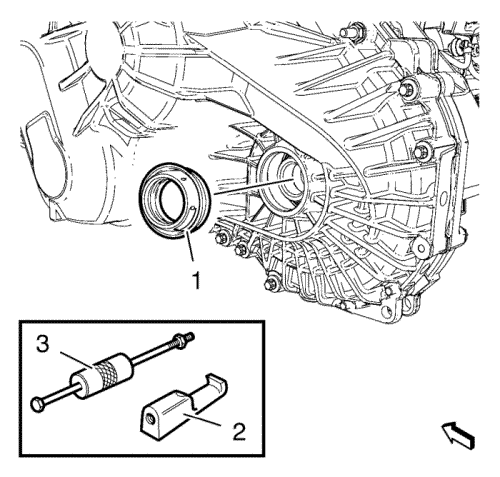 1
3
2