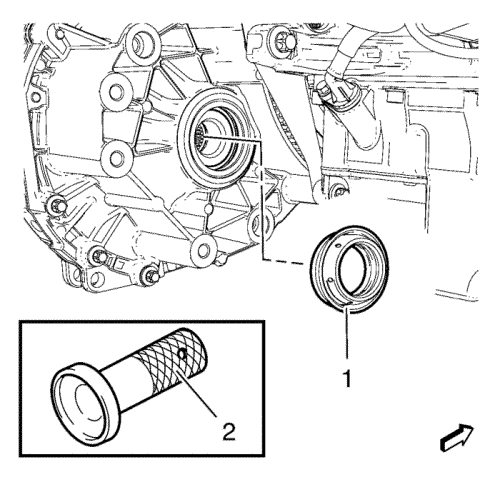 1

2