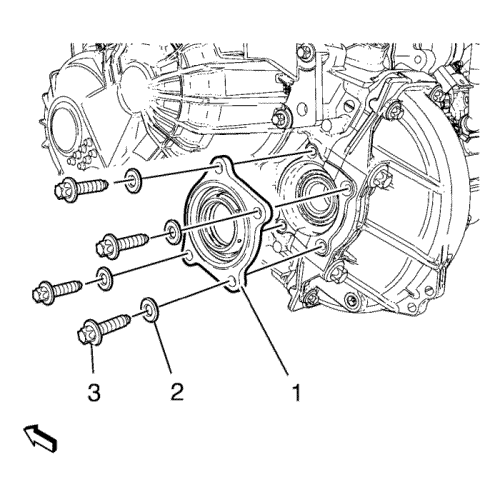 3
2
1