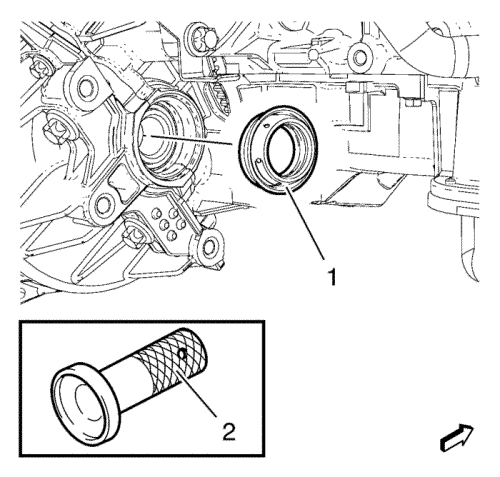 1

2