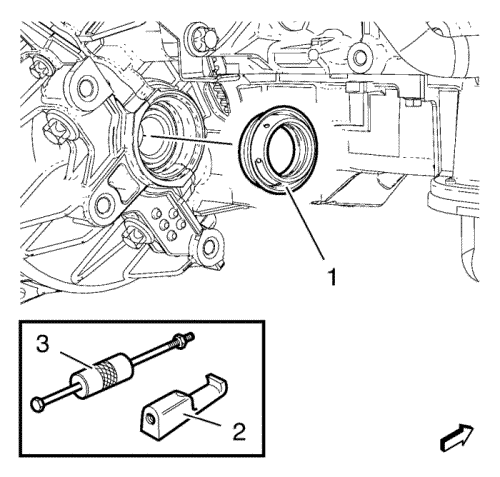 1

3

2