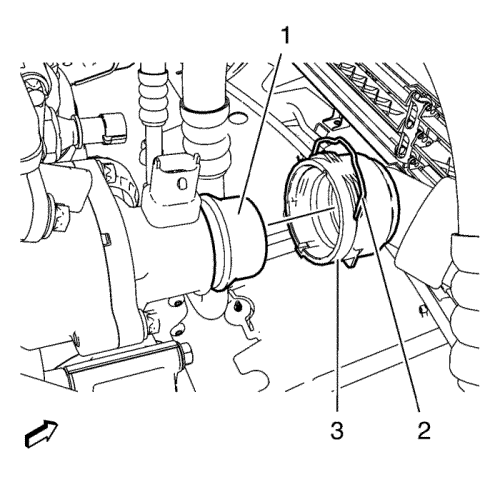 1
3
2