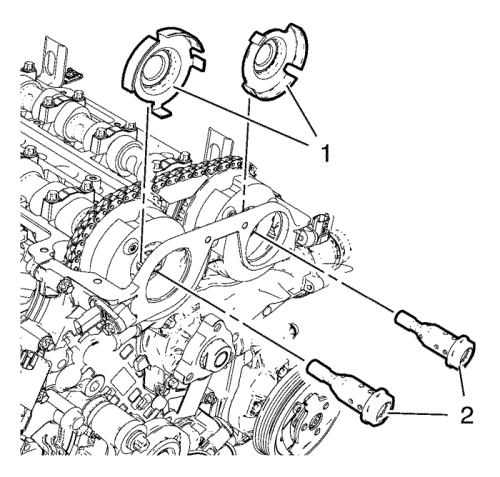 1
2