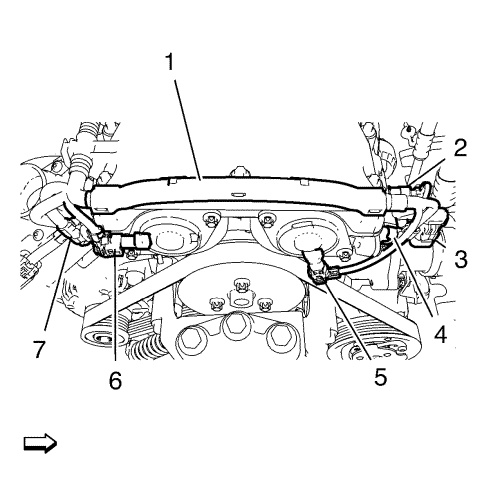 1
2
3
4
5
6
7