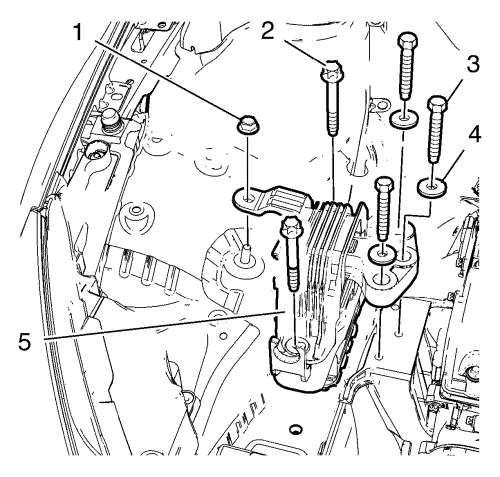 1
2
3
4
5