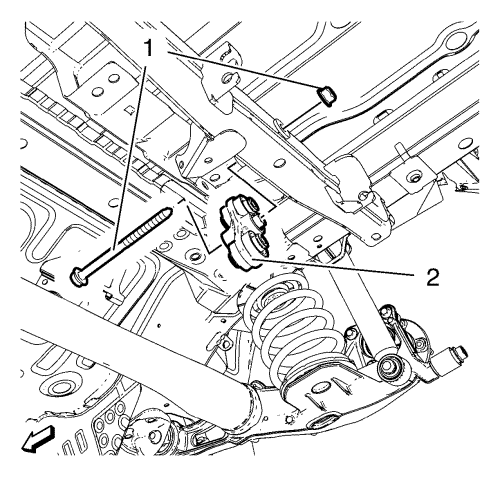 1
2