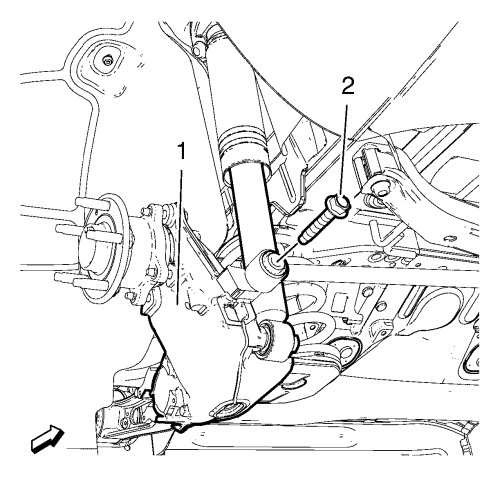 2

1