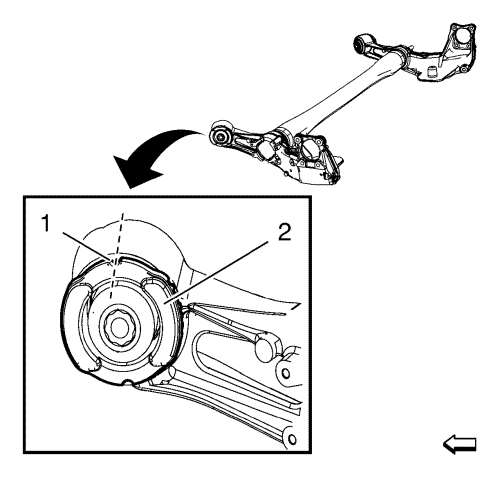 1
2