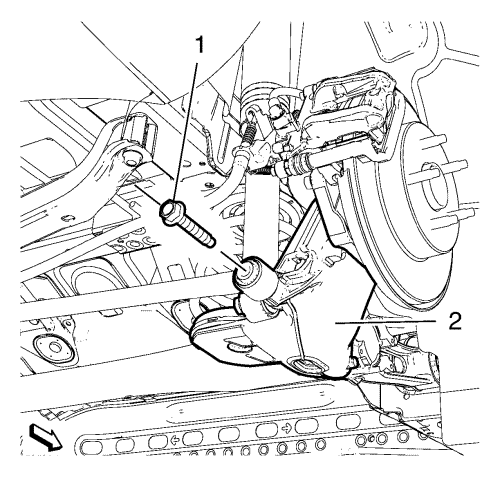 1

2