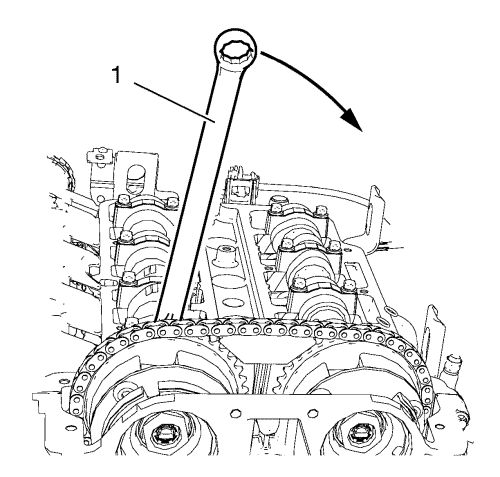 1