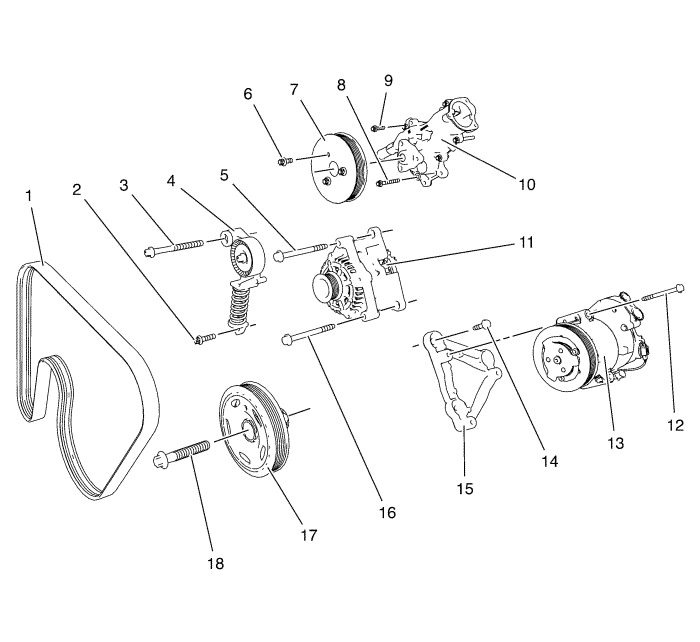 6
7
8
9
10
1
2
3
4
5
11
12
13
14
15
16
17
18