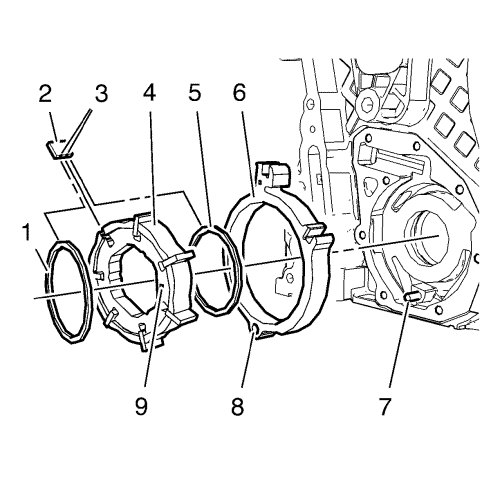 2 3 4 5 6
1
9 8 7