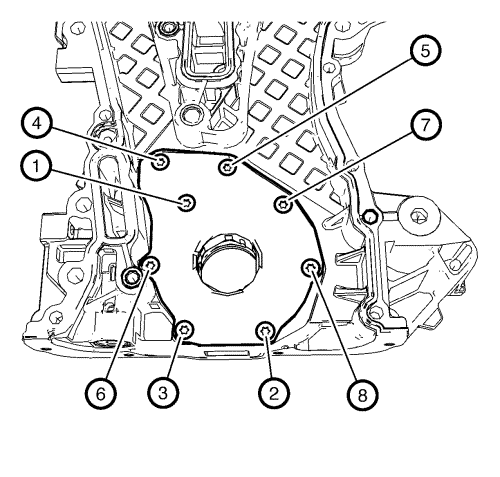 5
4
7
1
6
3
2
8