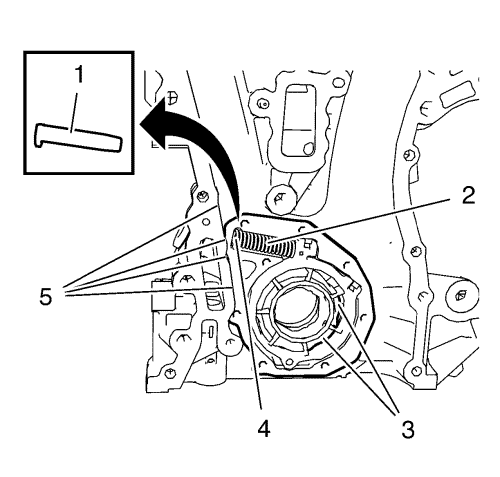 1
2
5
4
3