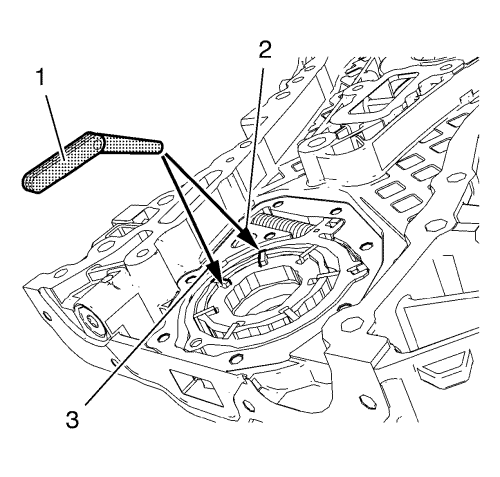 1
2
3