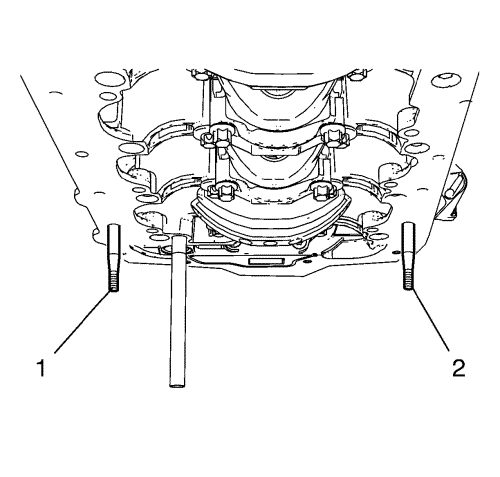 1

2