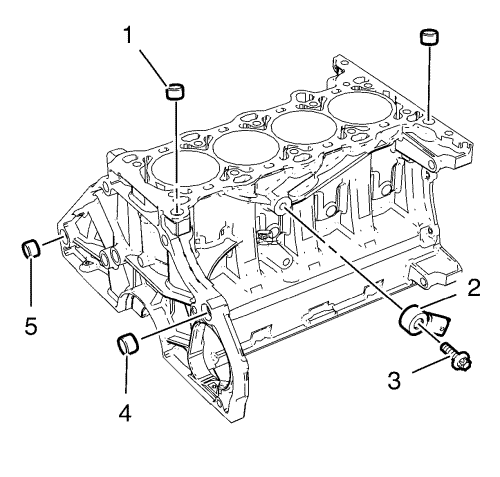 1
2
3
4
5