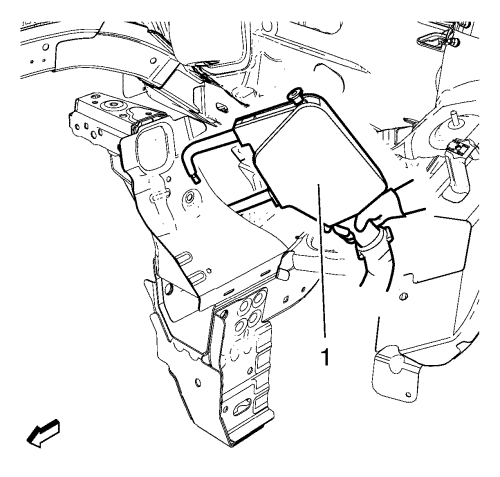 1