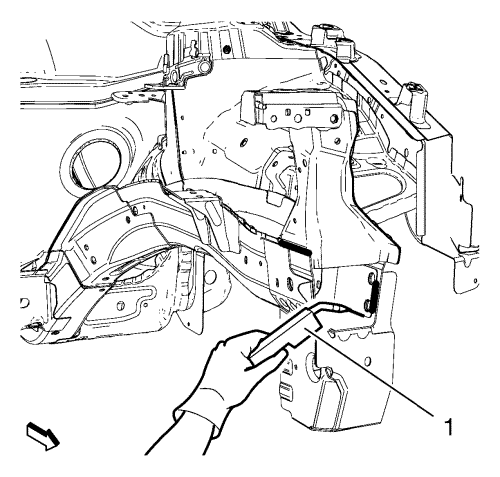 1