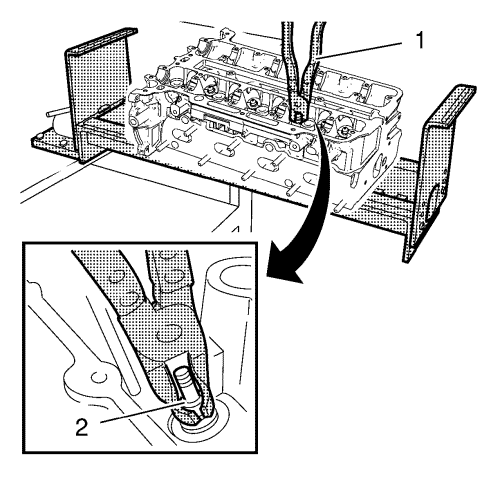 1

2