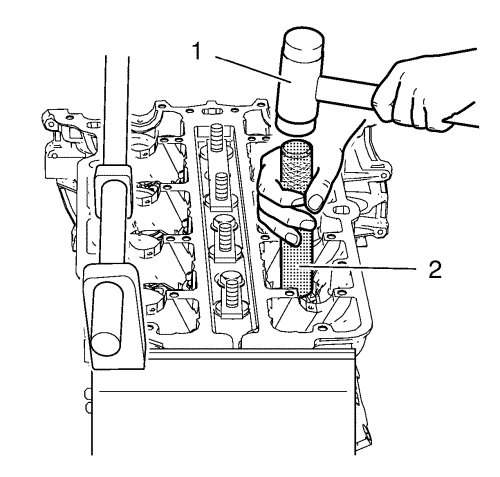 1
2