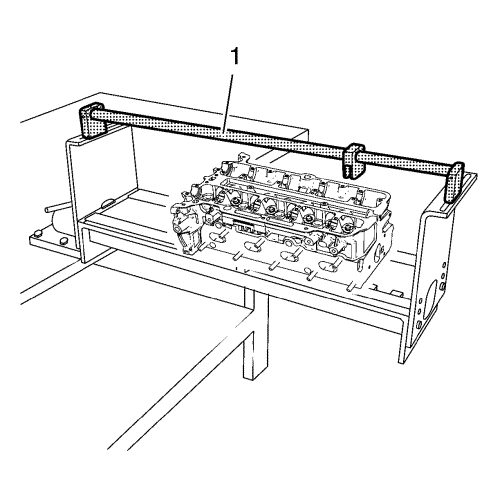 1