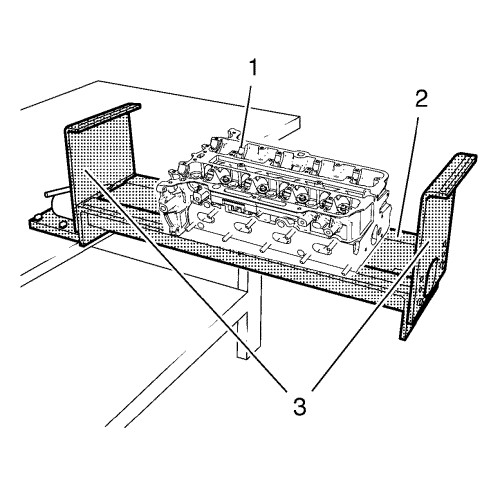 1
2
3