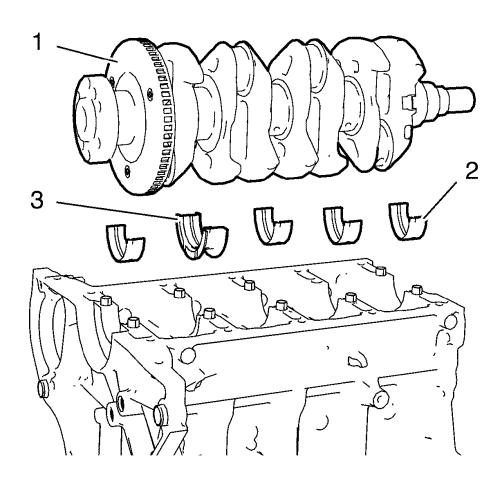 1
2
3