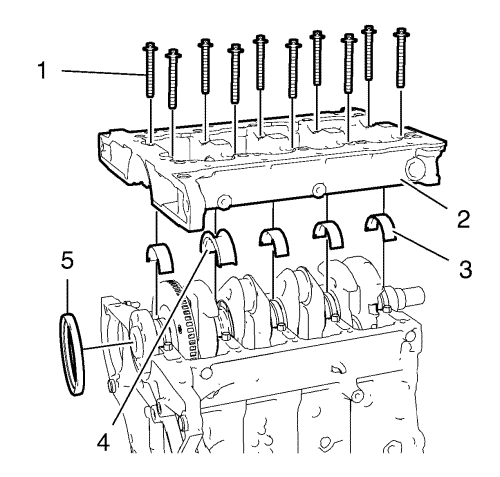 1
2
3
5
4