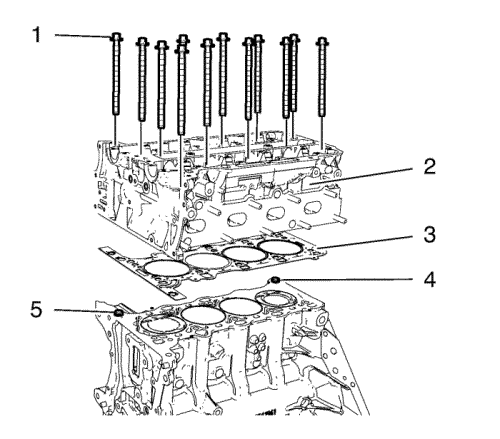 1
2
3
4
5