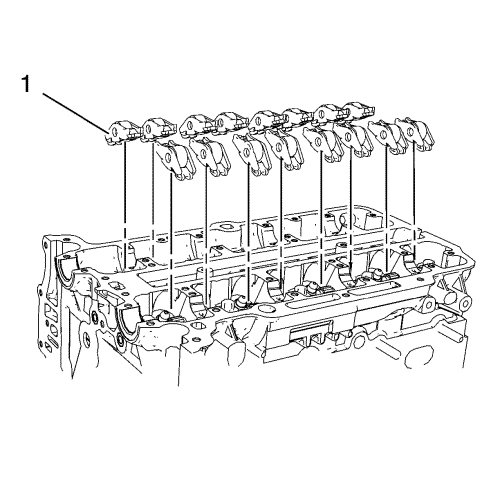 1