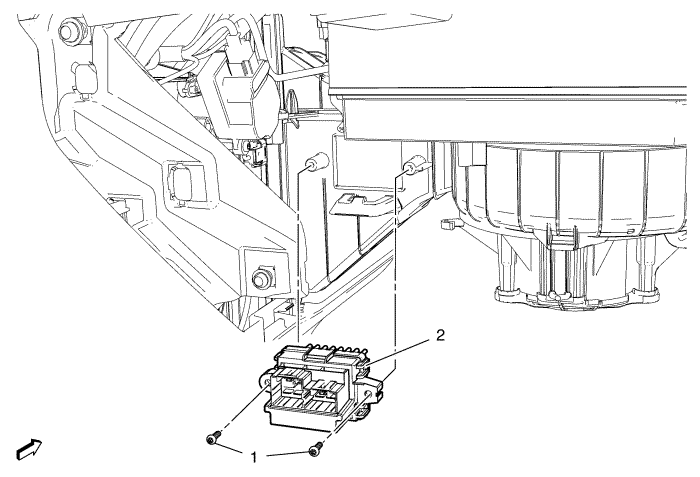 2
1