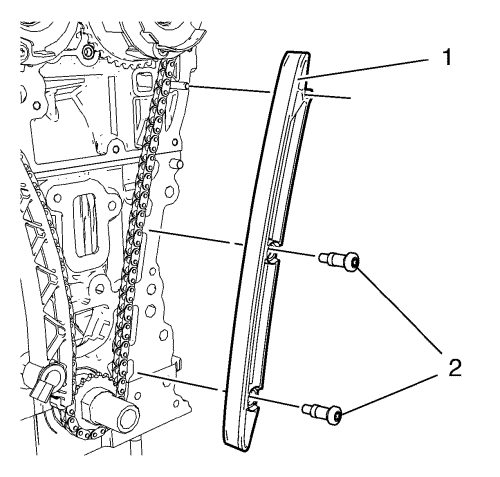 1
2