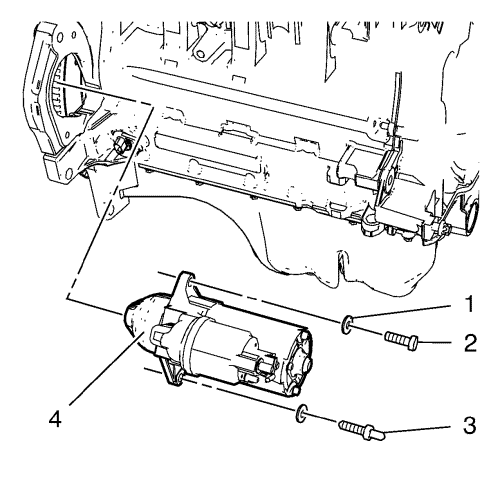 1
2
4
3