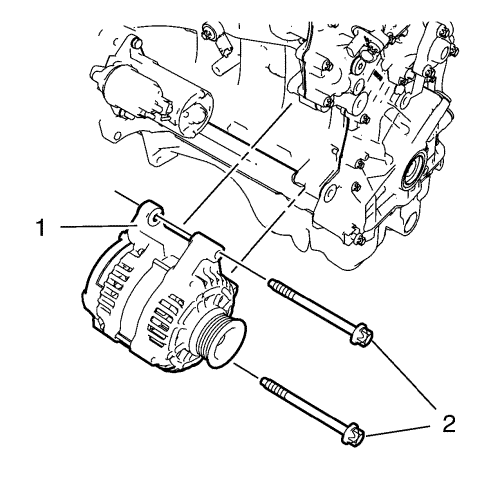 1

2