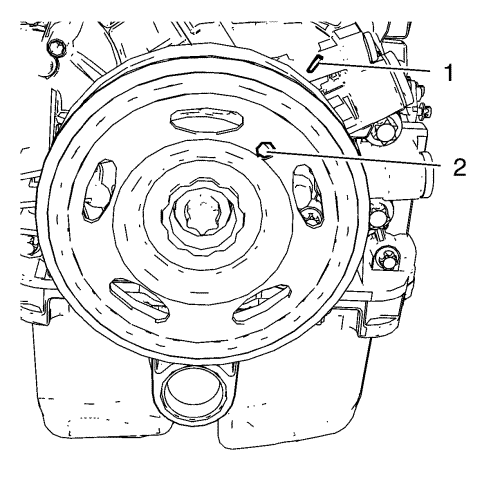 1
2